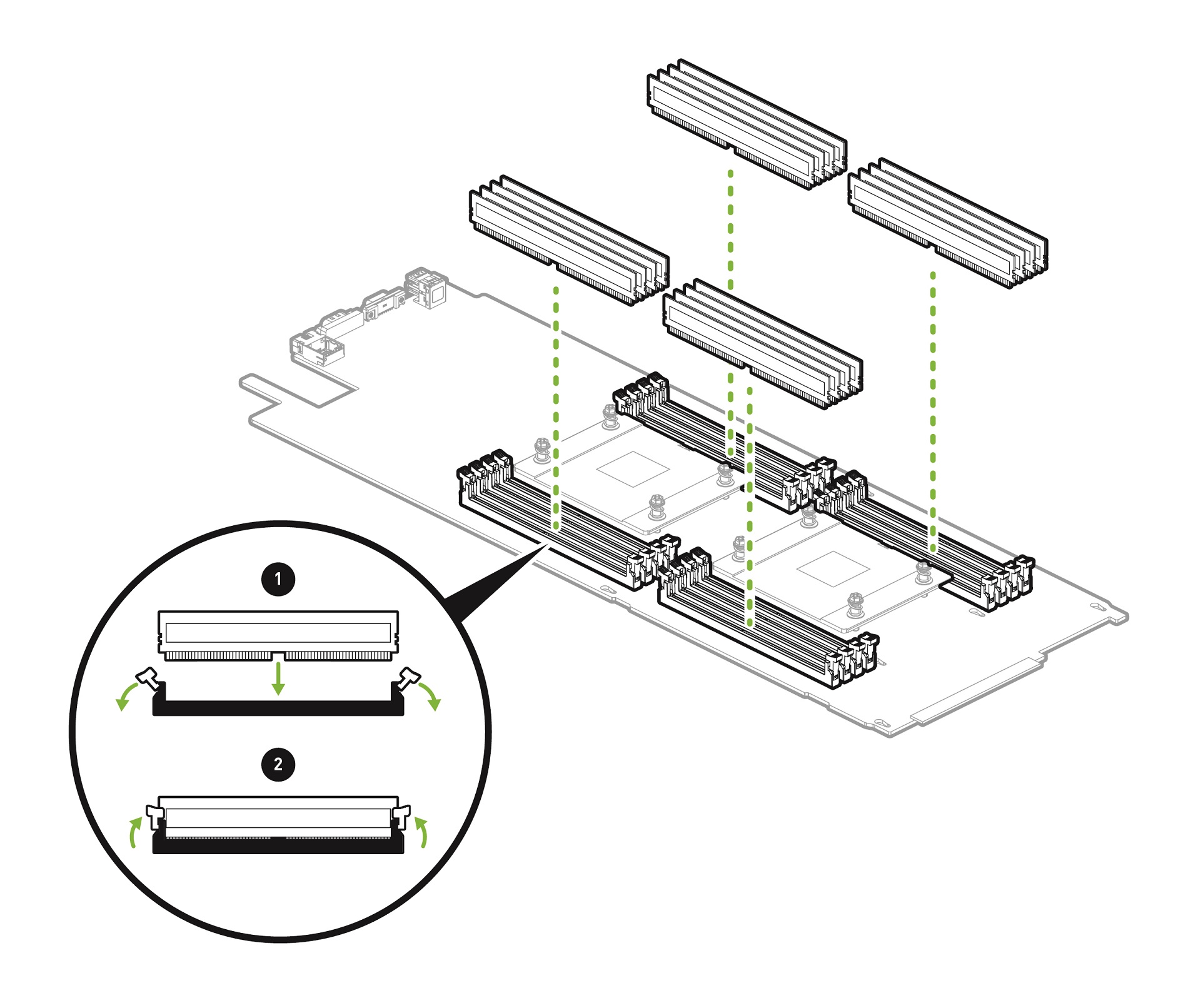 1

2