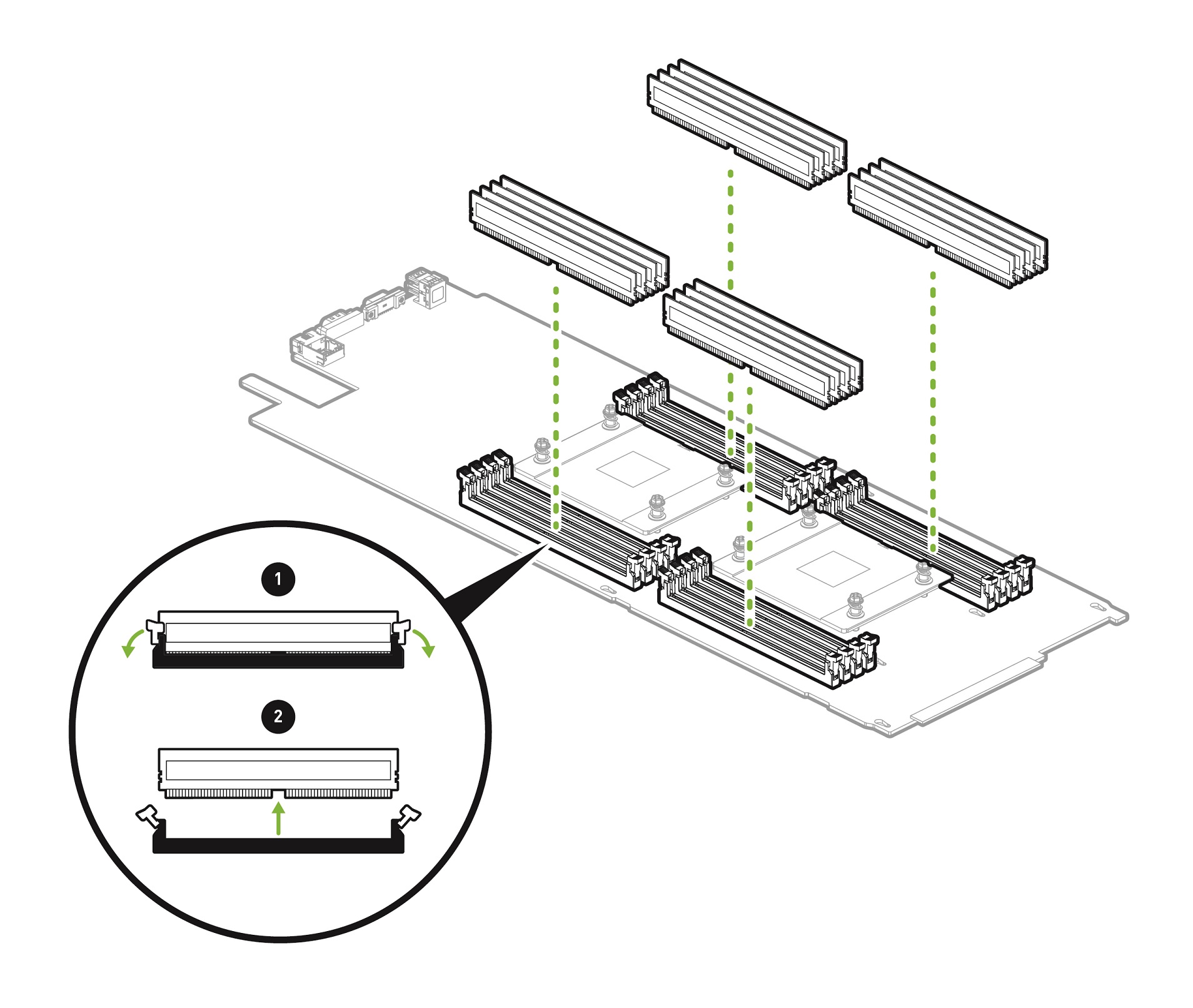 1

2