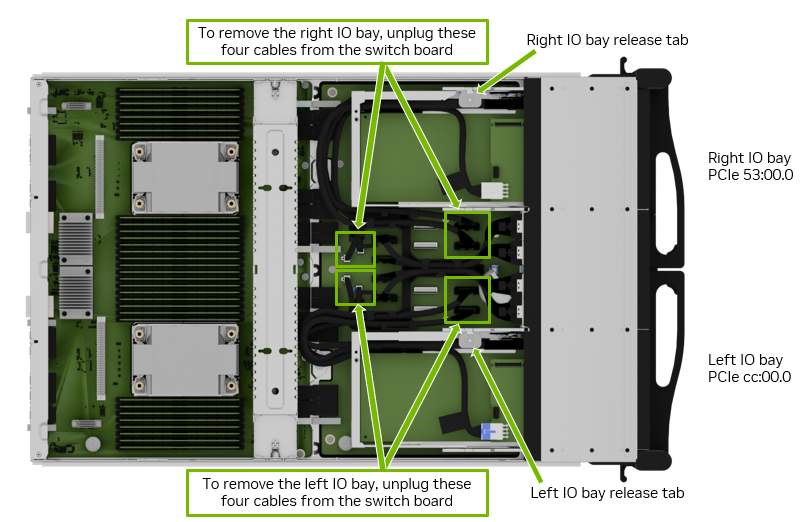 To remove the right IO bay, unplug these four cables from the switch board

Right IO bay release tab

Right IO bay
PCIe 53:00.0

Left IO bay
PCIe cc:00.0

To remove the left IO bay, unplug these four cables from the switch board

Left IO bay release tab