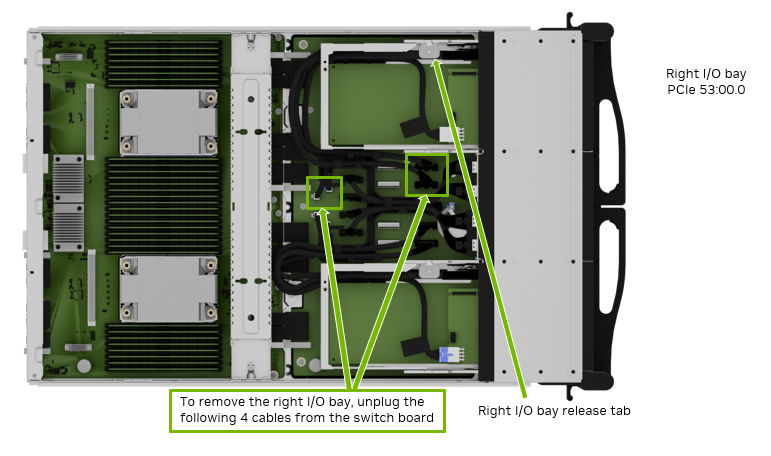 Right I/O bay
PCIe 53:00.0

To remove the right I/O bay, unplug the following 4 cables from the switch board

Right I/O bay release tab