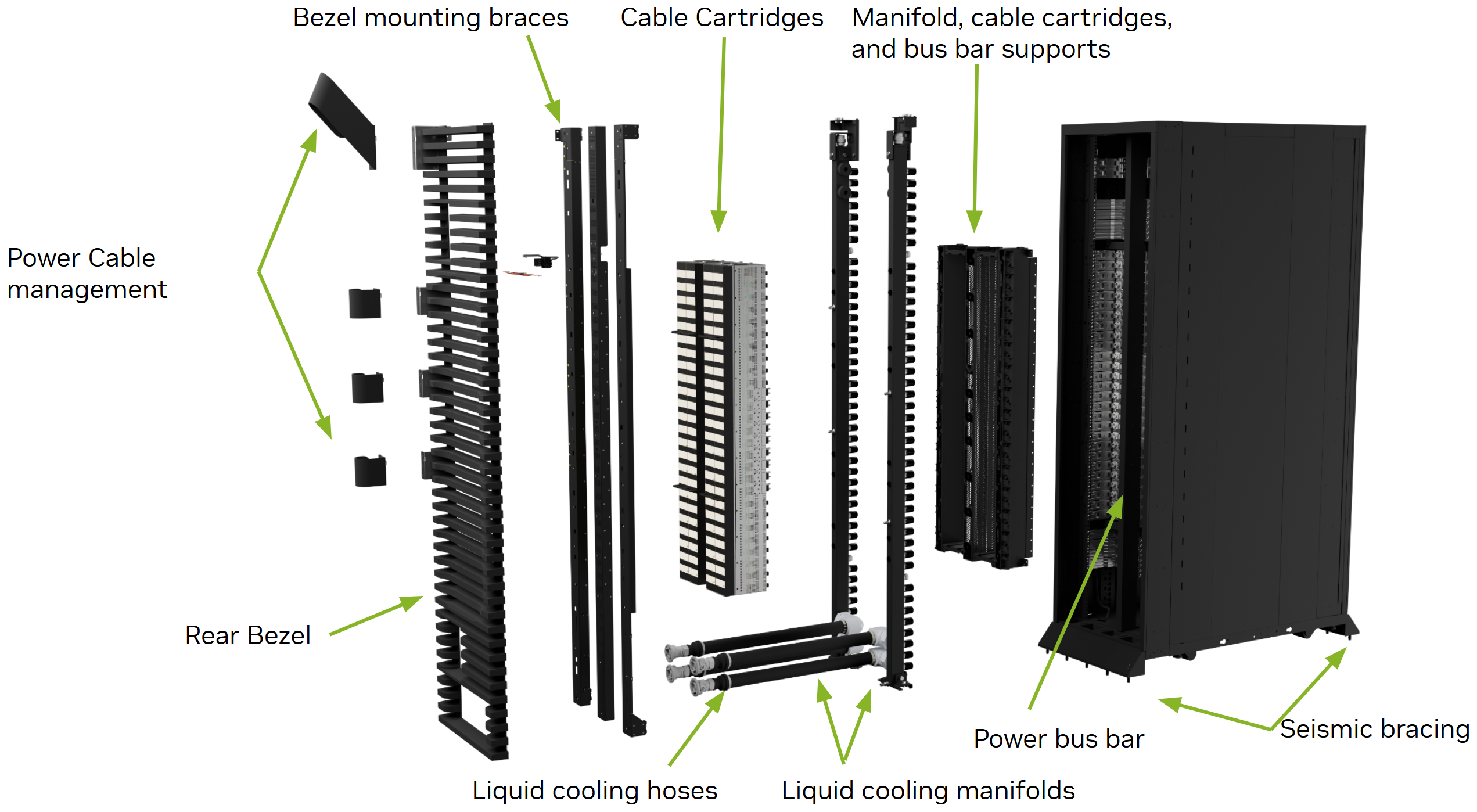 Bezel mounting braces

Cable Cartridges

Manifold, cable cartridges, and bus bar supports

Power Cable management

Rear Bezel

Liquid cooling hoses

Liquid cooling manifolds

Power bus bar

Seismic bracing