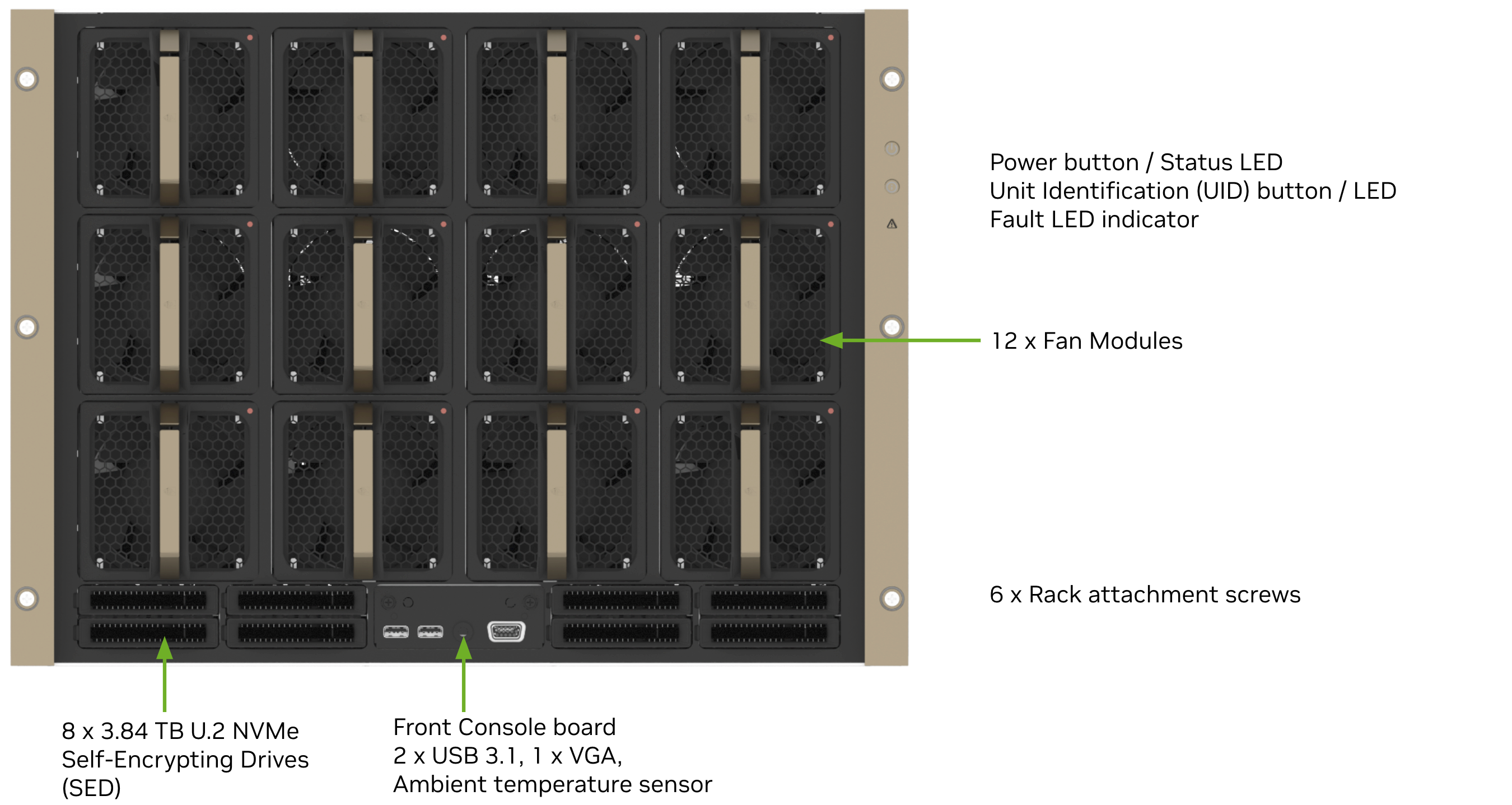 Power button / Status LED
Unit Identification (UID) button / LED
Fault LED indicator

12 x Fan Modules

6 x Rack attachment screws

8 x 3.84 TB U.2 NVMe Self-Encrypting Drives (SED)

Front Console board
2 x USB 3.1, 1 x VGA,
Ambient temperature sensor