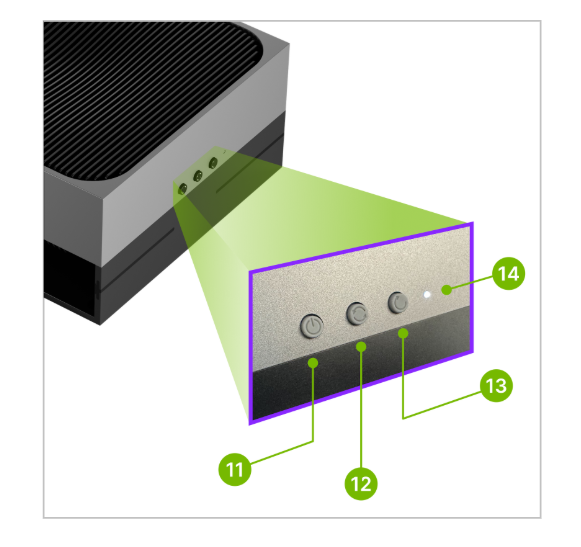 14
13
11
12