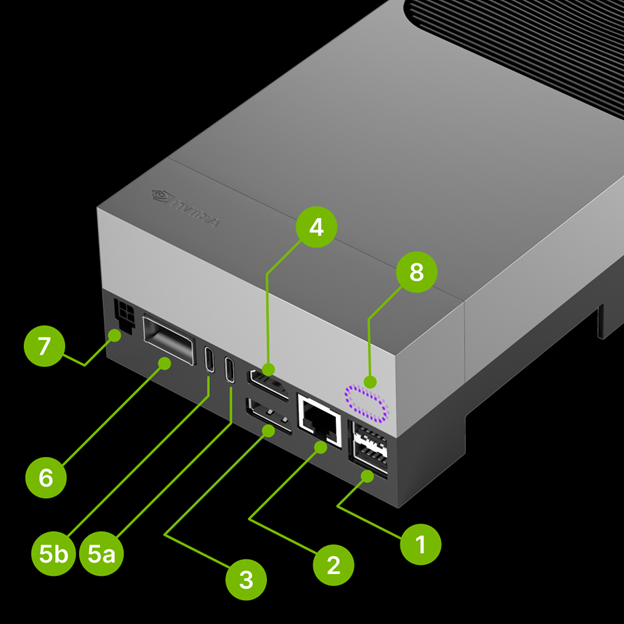 NVIDIA

4

8

7

6

5b

5a

3

2

1