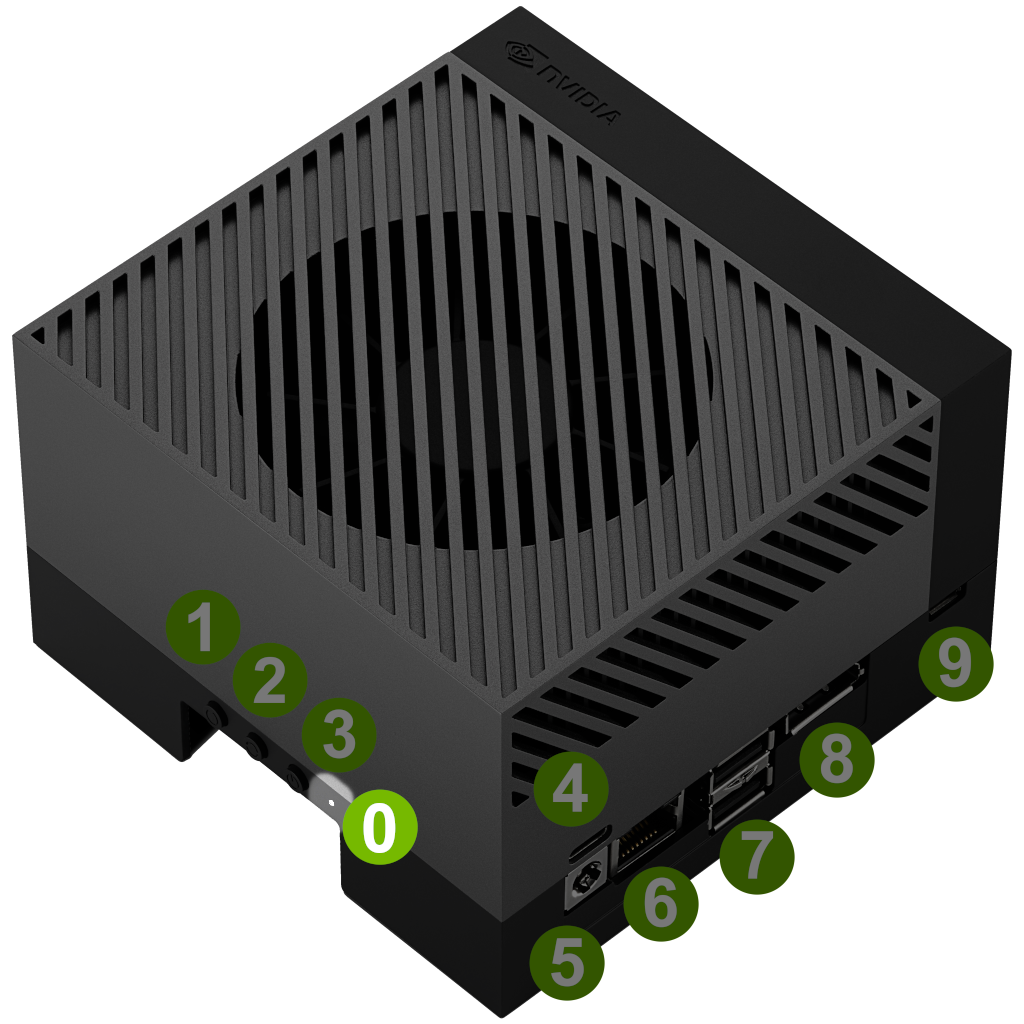 NVIDIA
1
2
3
0
4
5
6
7
8
9