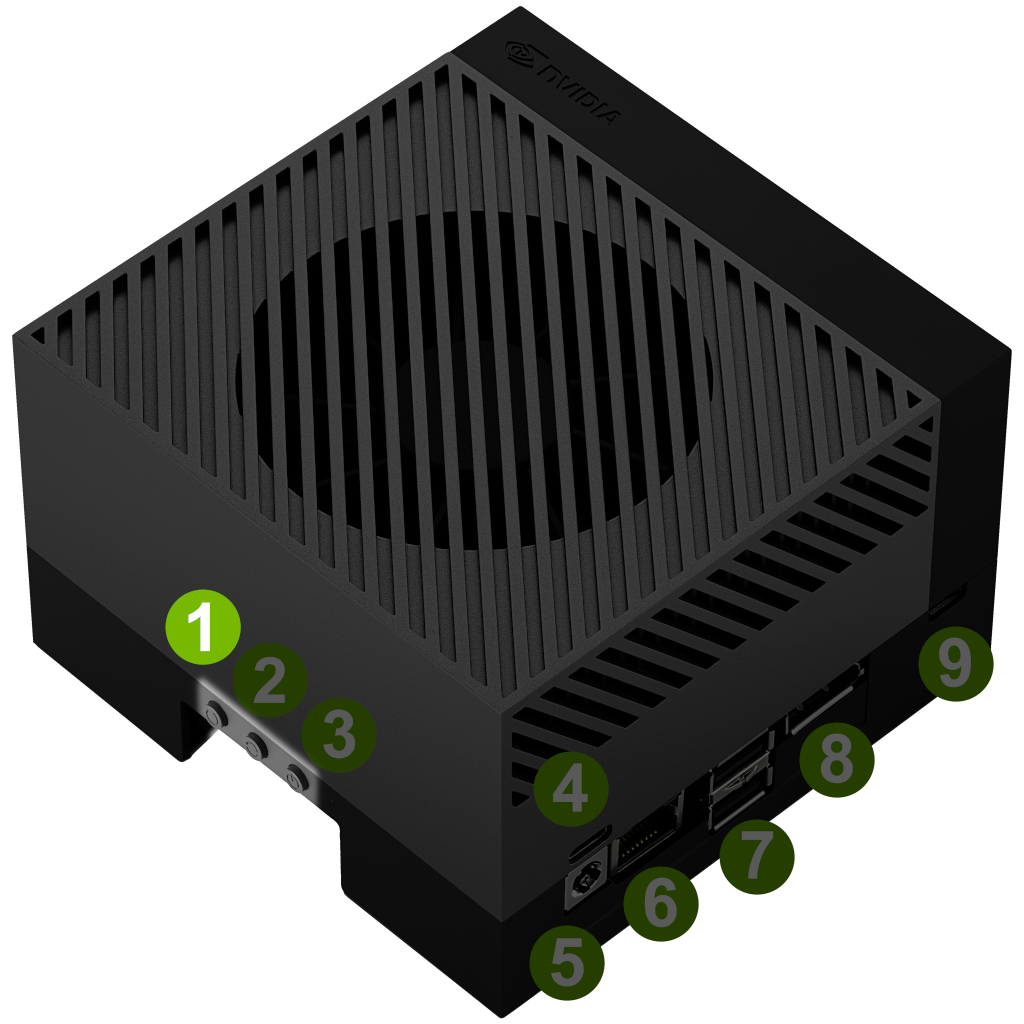 NVIDIA
1
2
3
4
5
6
7
8
9