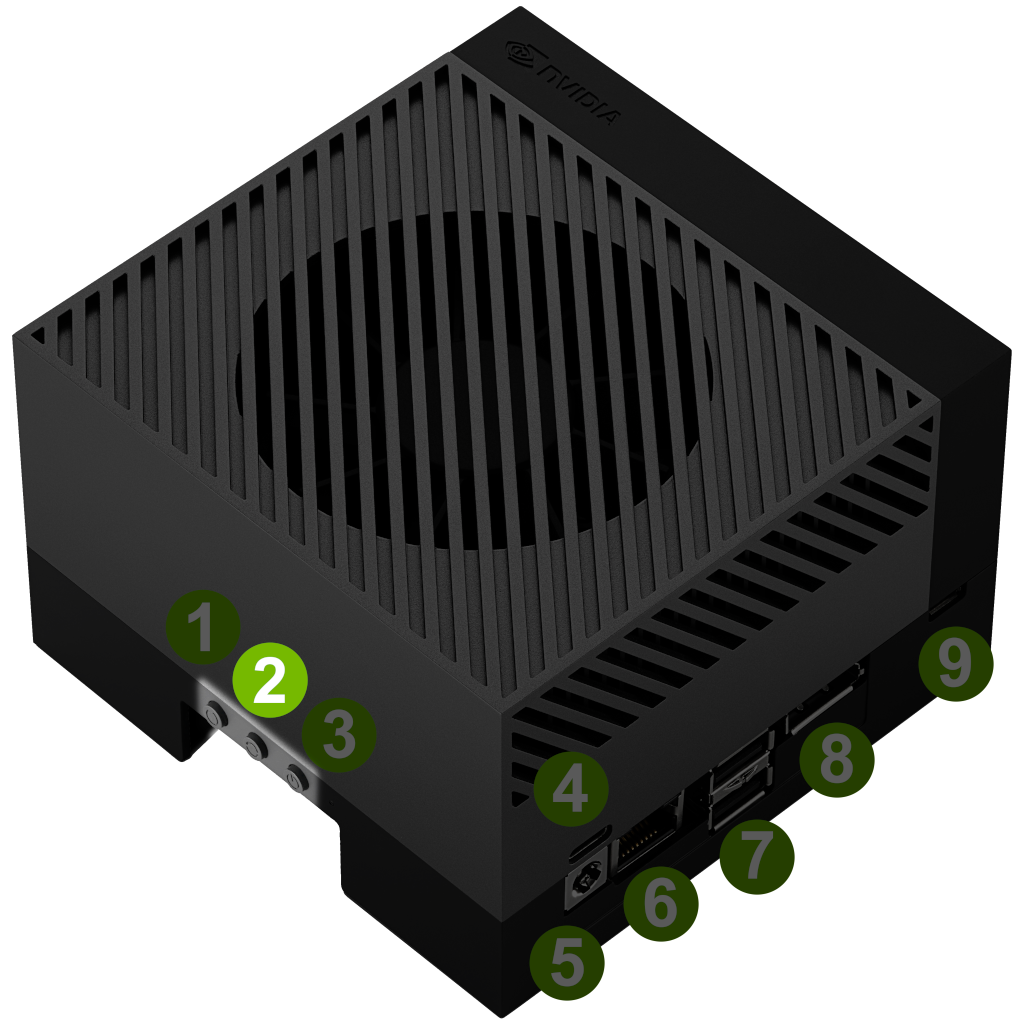 NVIDIA

1
2
3
4
5
6
7
8
9