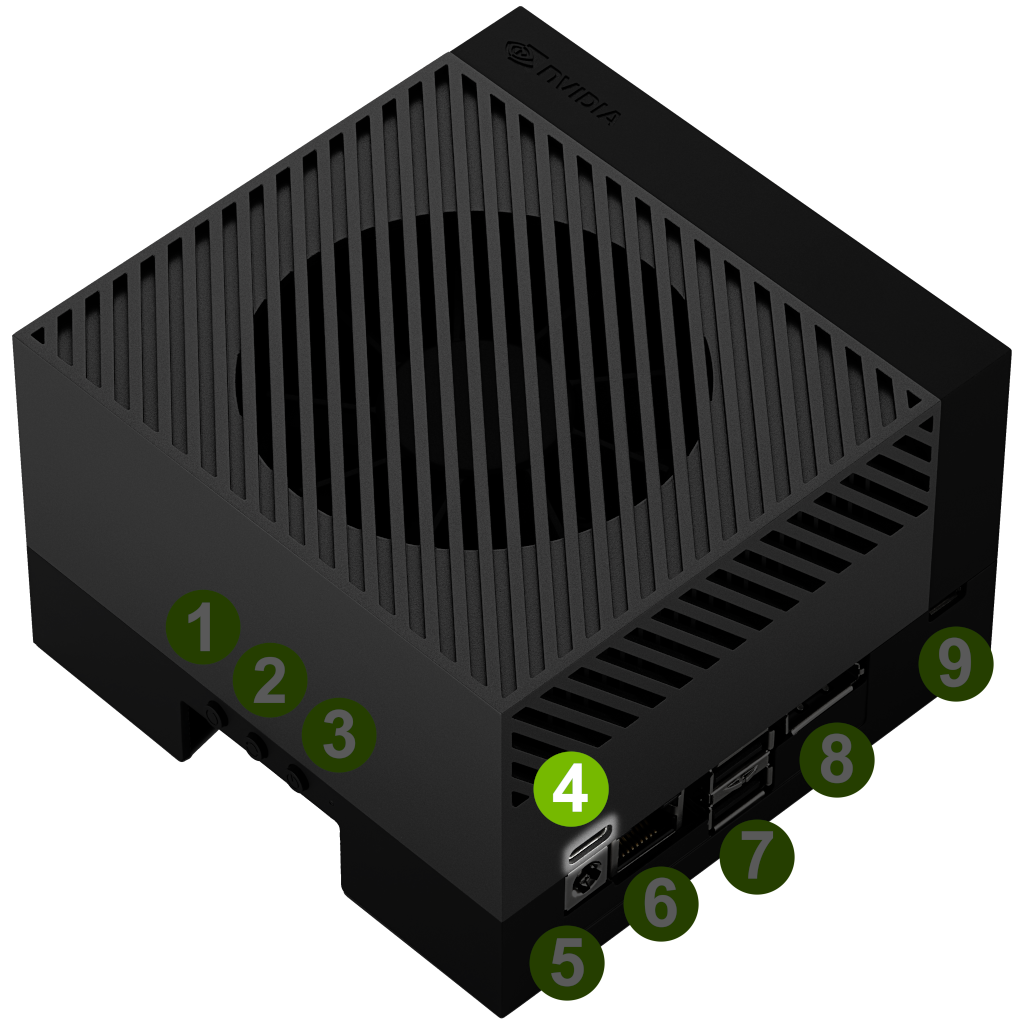 NVIDIA
1
2
3
4
5
6
7
8
9