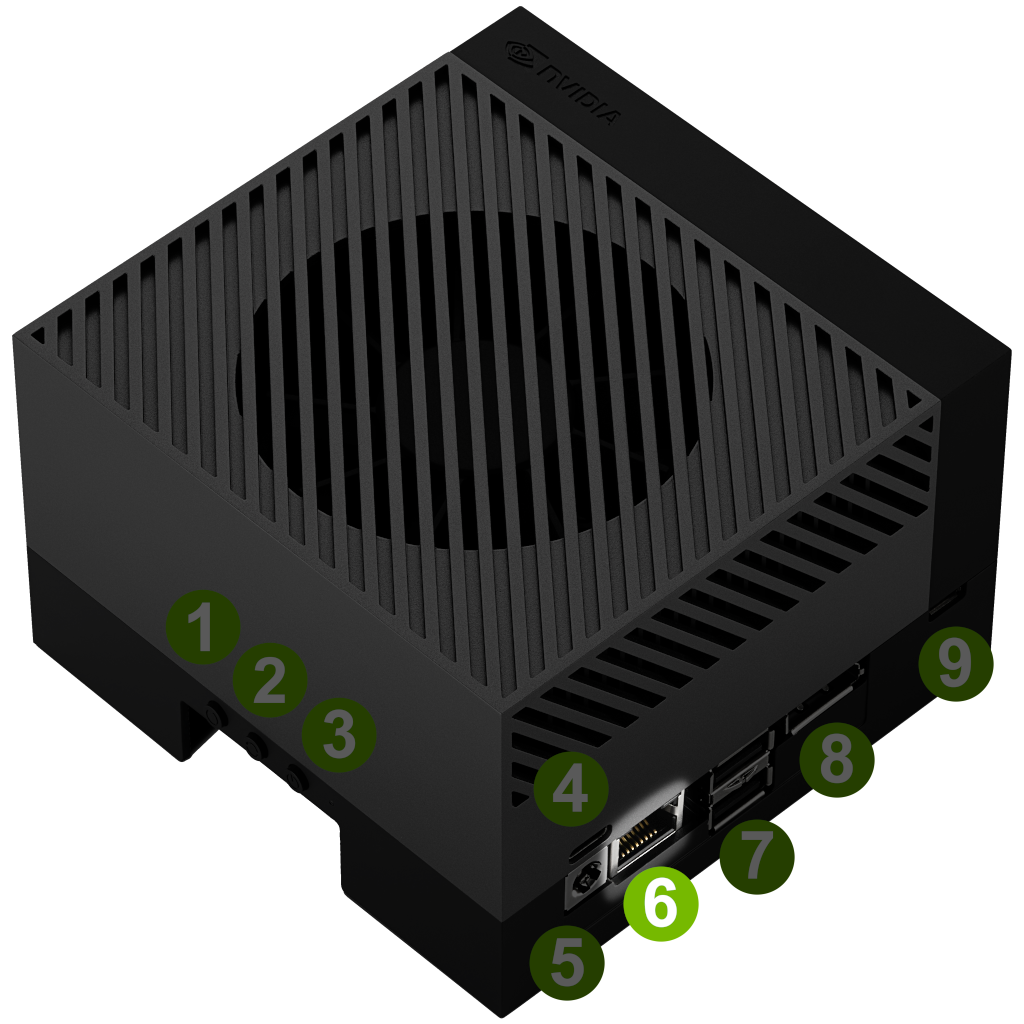 NVIDIA
1
2
3
4
5
6
7
8
9