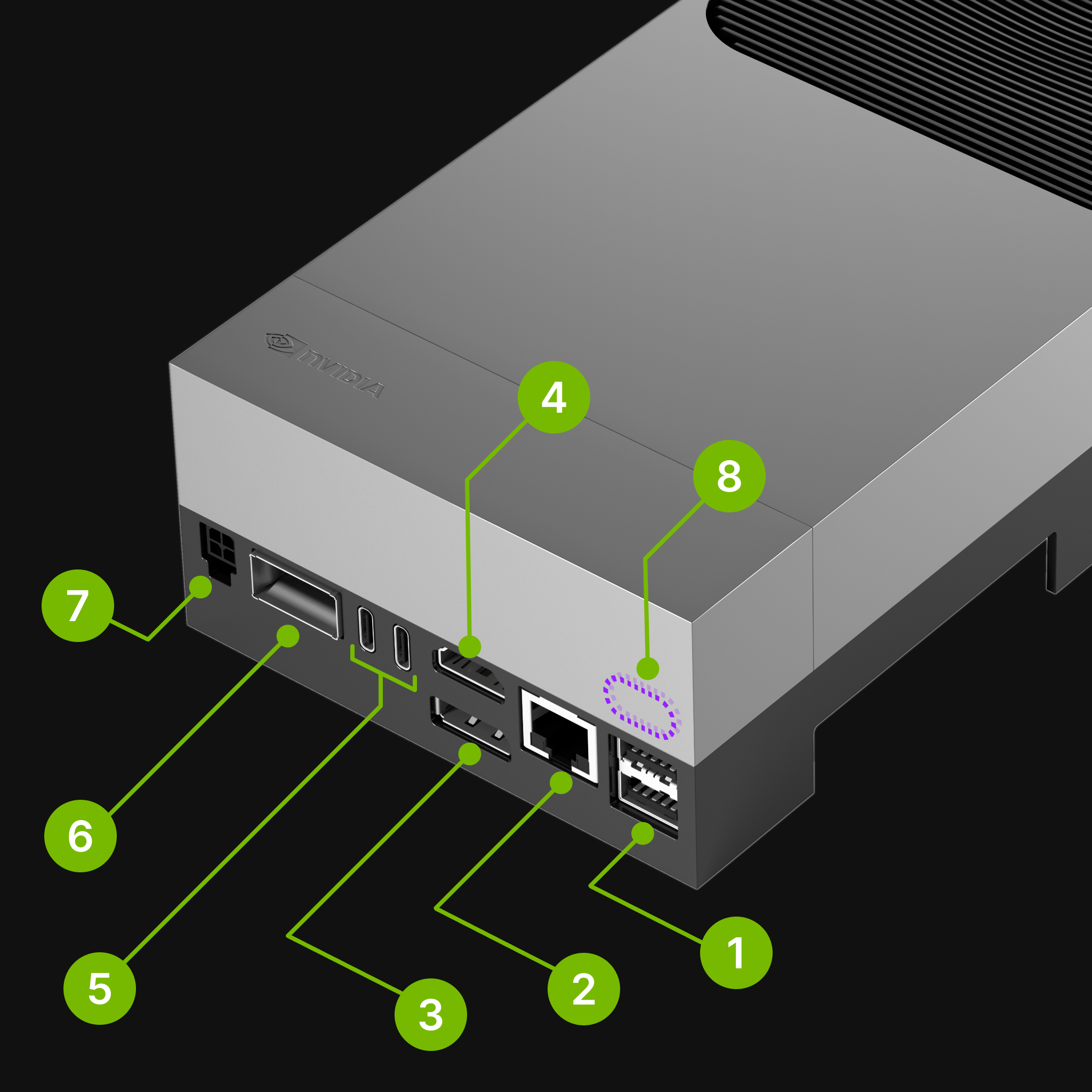 NVIDIA

4

8

7

6

5

3

2

1