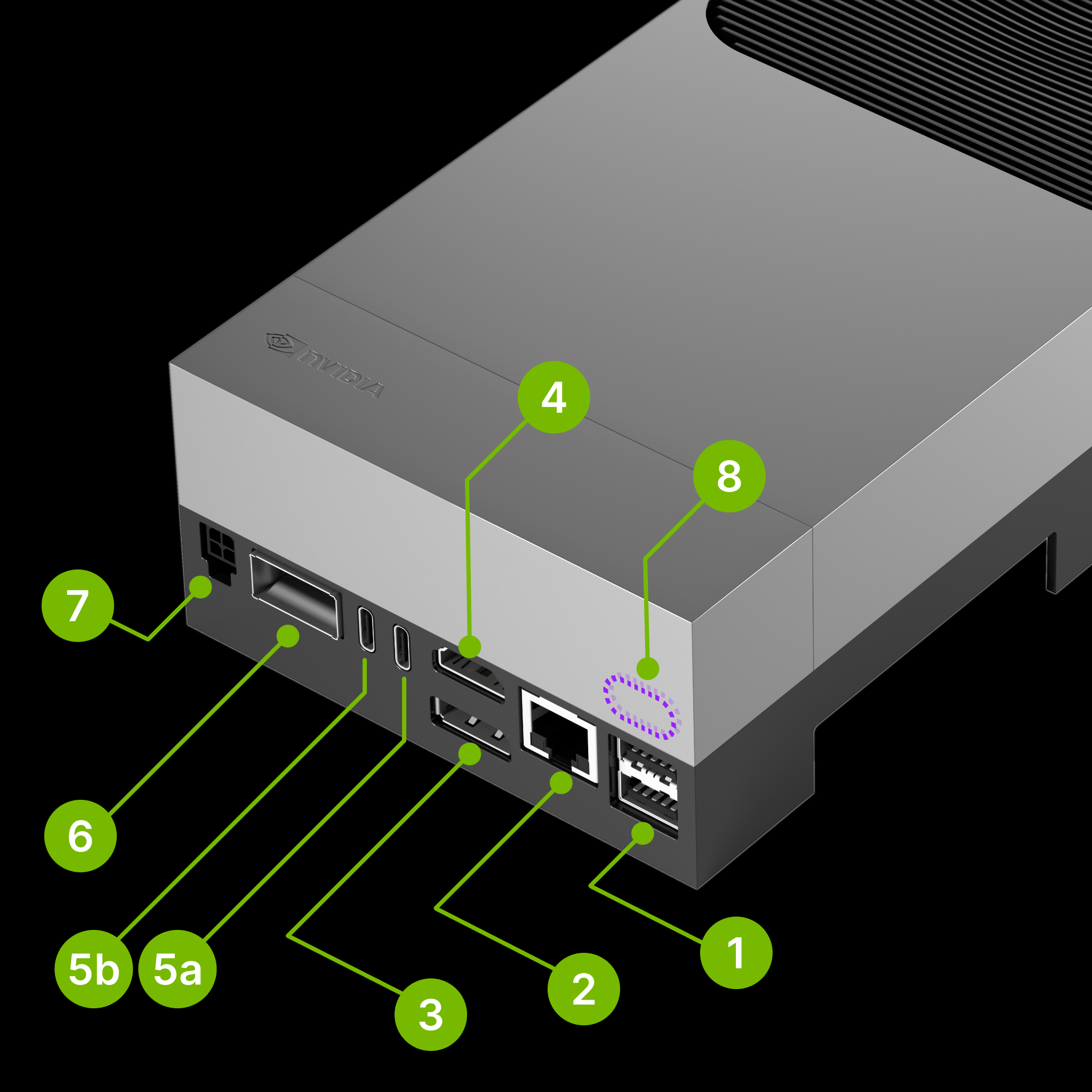 NVIDIA

4

8

7

6

5b

5a

3

2

1