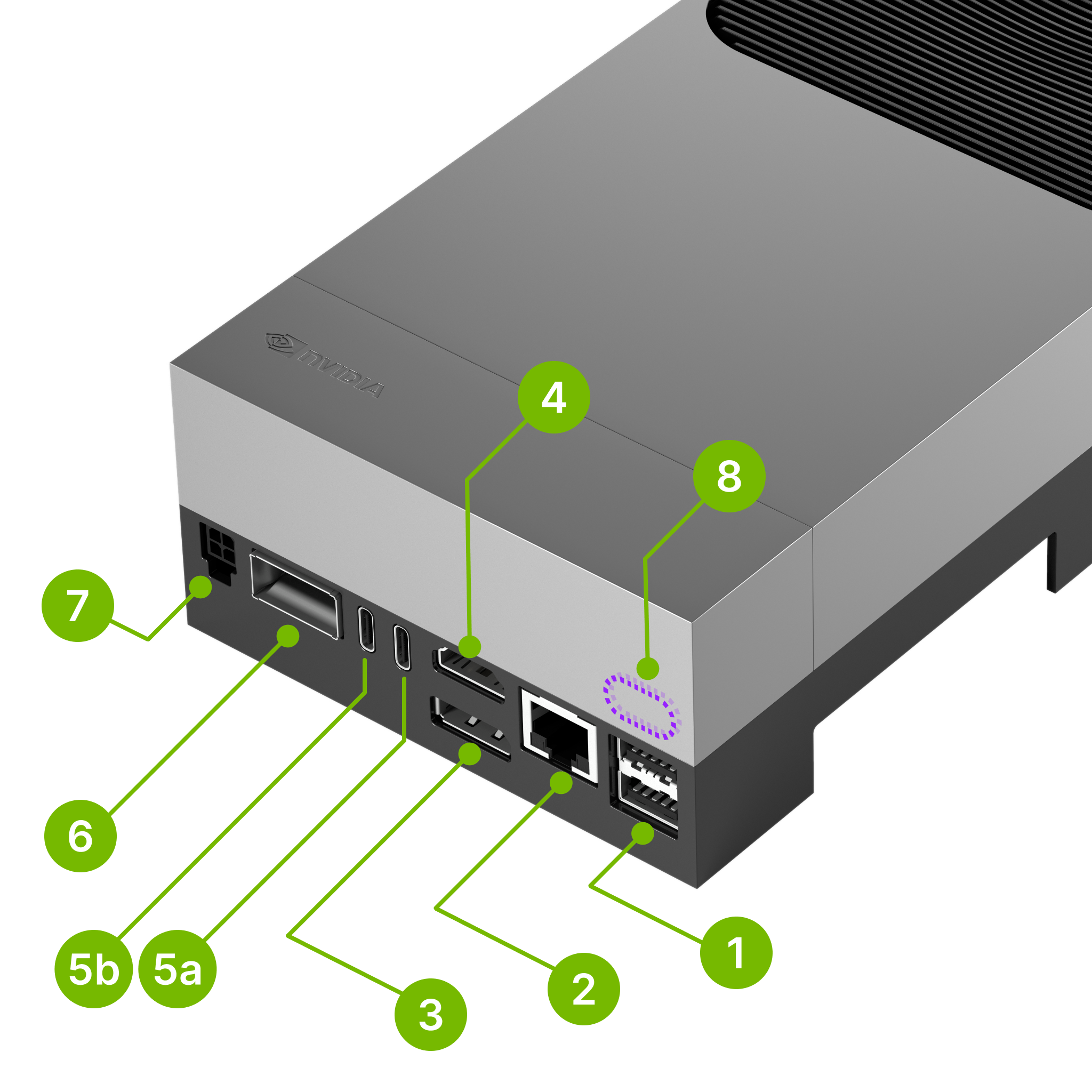 NVIDIA

4

8

7

6

5b

5a

3

2

1