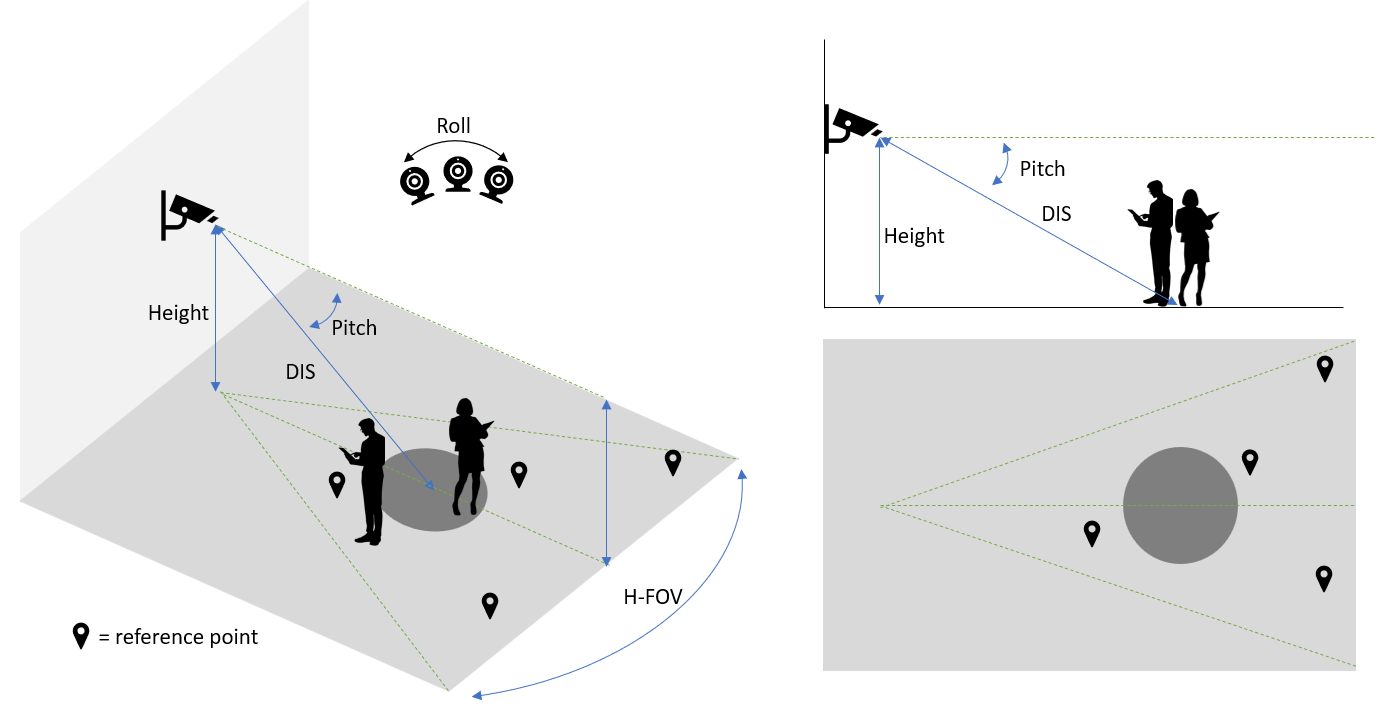 Roll

Height

Pitch

DIS

H-FOV

= reference point

Pitch

DIS

Height